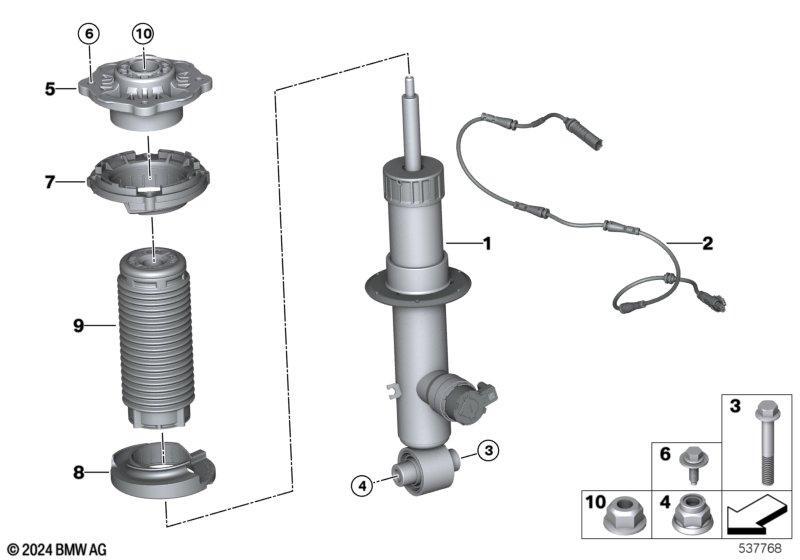 6
10
5
7
9
8
1
2
3
4
3
6
10
4
© 2024 BMW AG
537768