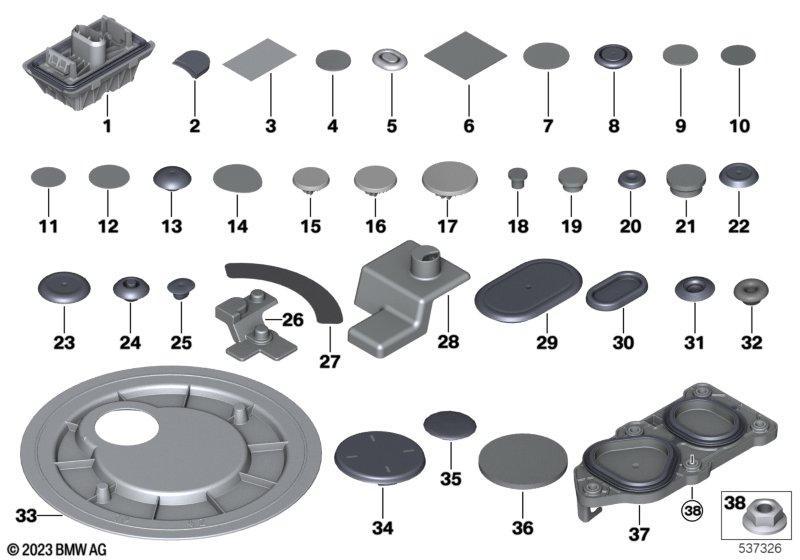 1
2
3
4
5
6
7
8
9
10
11
12
13
14
15
16
17
18
19
20
21
22
23
24
25
26
27
28
29
30
31
32
33
34
35
36
37
38
38
© 2023 BMW AG
537326