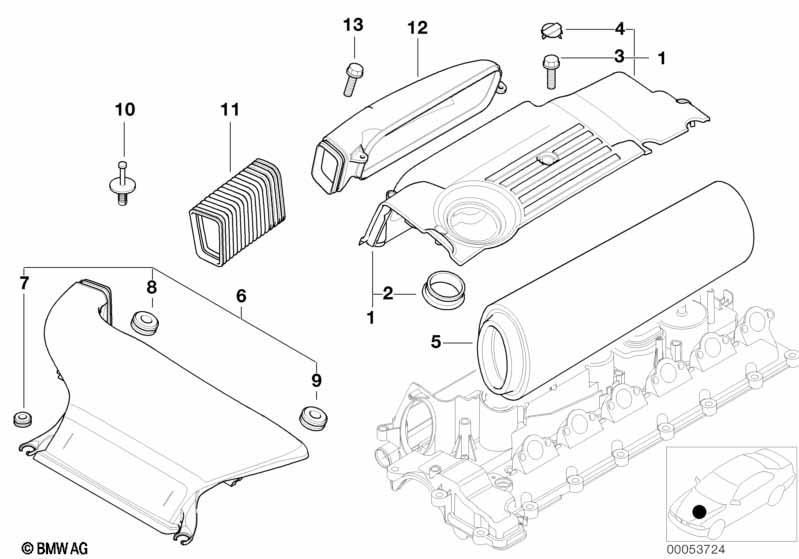 13
12
4
3
1
10
11
7
8
6
2
1
5
9
© BMW AG
00053724