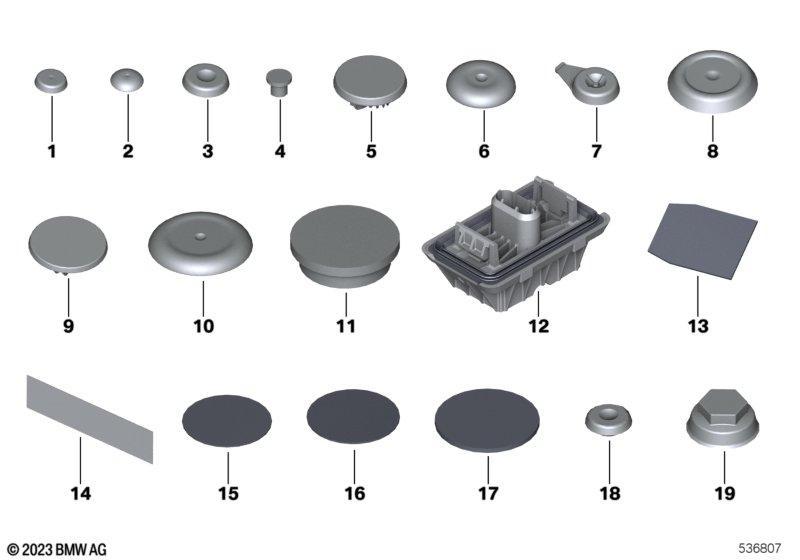 1
2
3
4
5
6
7
8
9
10
11
12
13
14
15
16
17
18
19
© 2023 BMW AG
536807