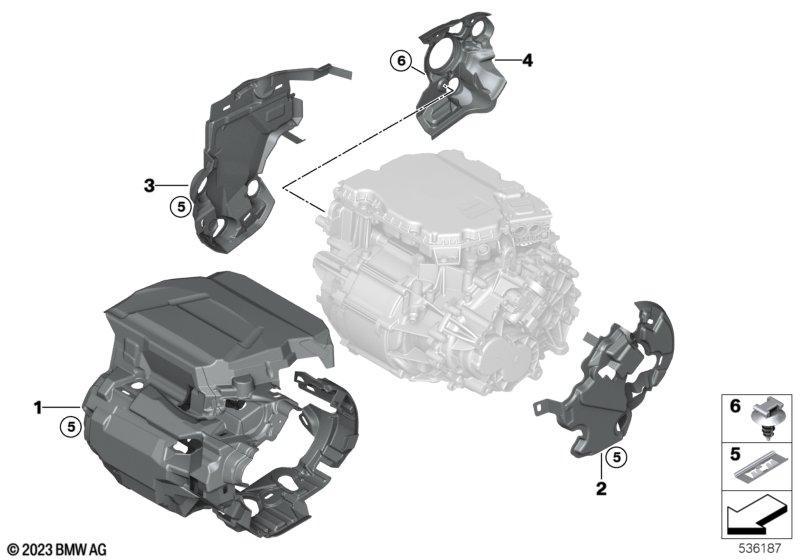 6
4
3
5
1
5
5
2
6
5
© 2023 BMW AG
536187