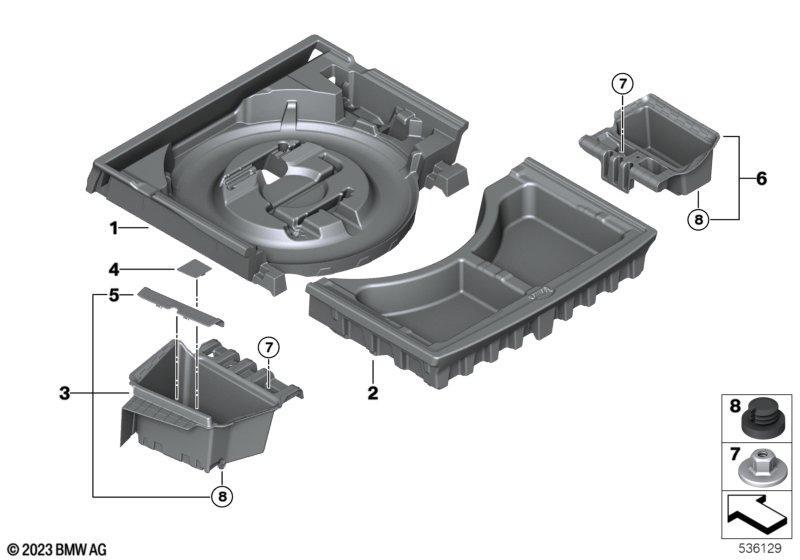 7
6
8
1
4
5
7
3
2
8
8
7
© 2023 BMW AG
536129