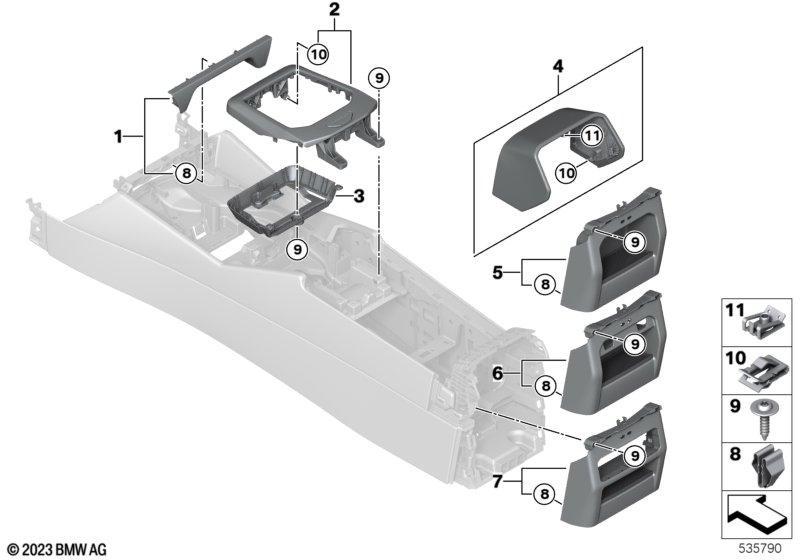 2
10
9
1
8
3
9
4
11
10
5
9
8
6
9
8
7
9
8
11
10
9
8
© 2023 BMW AG
535790