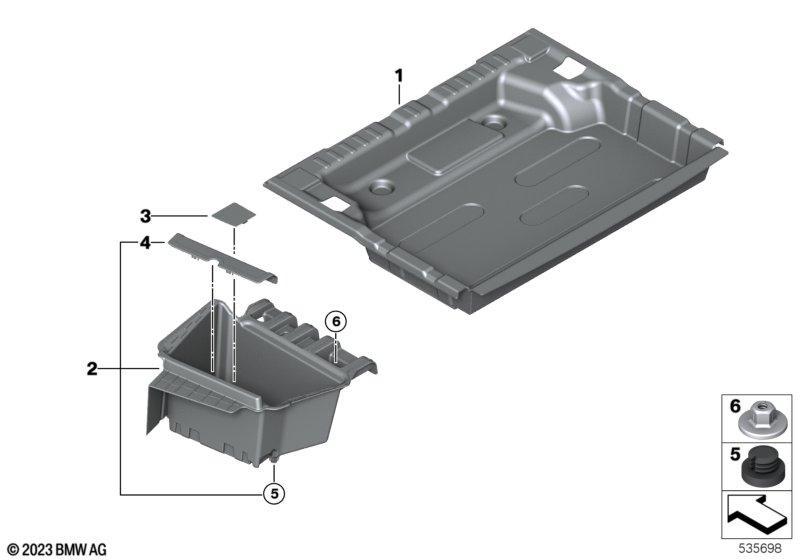 1
3
4
6
2
5
6
5
© 2023 BMW AG
535698