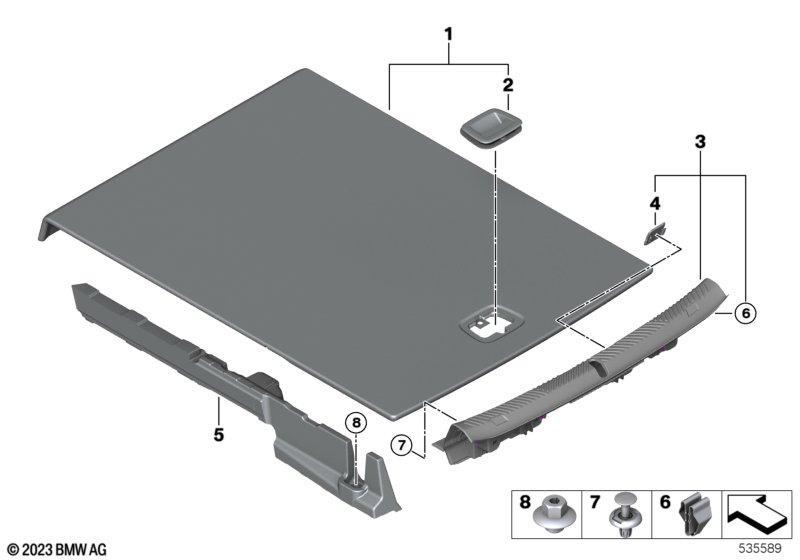 1
2
3
4
6
5
8
7
8 7 6
© 2023 BMW AG
535589