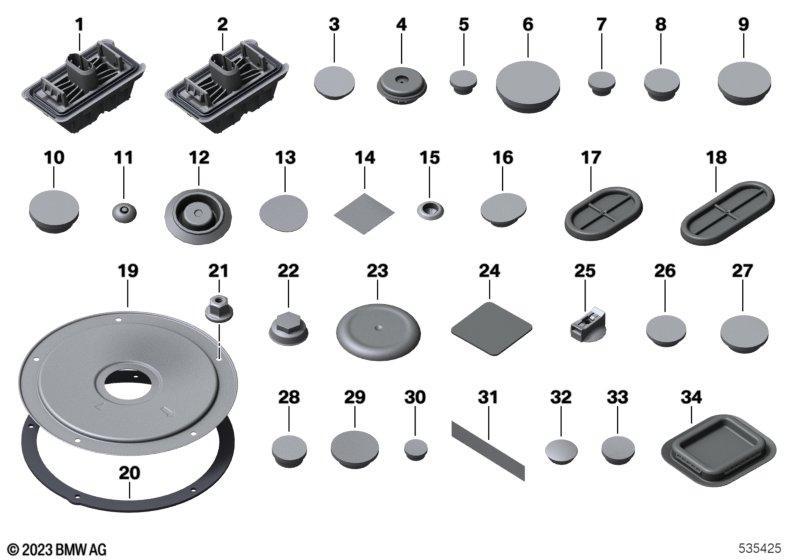 1 2 3 4 5 6 7 8 9

10 11 12 13 14 15 16 17 18

19 21 22 23 24 25 26 27

28 29 30 31 32 33 34

20

© 2023 BMW AG

535425