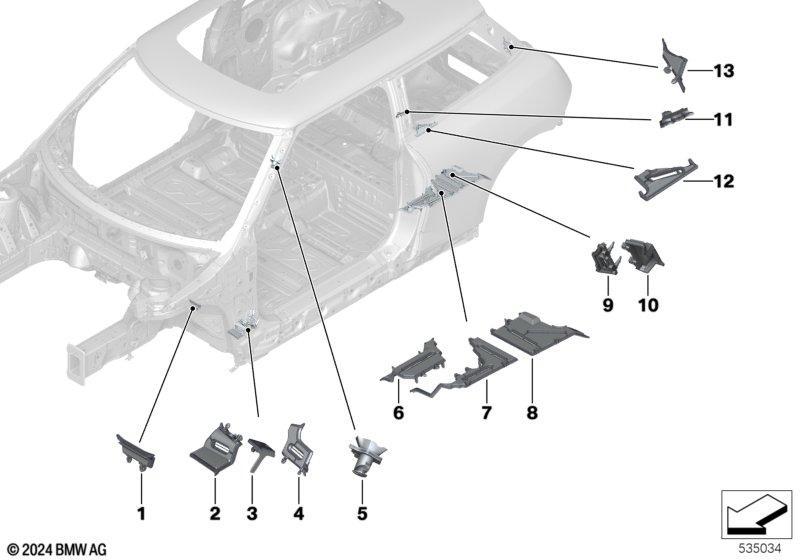 13
11
12
9
10
6
7
8
1
2
3
4
5
© 2024 BMW AG
535034