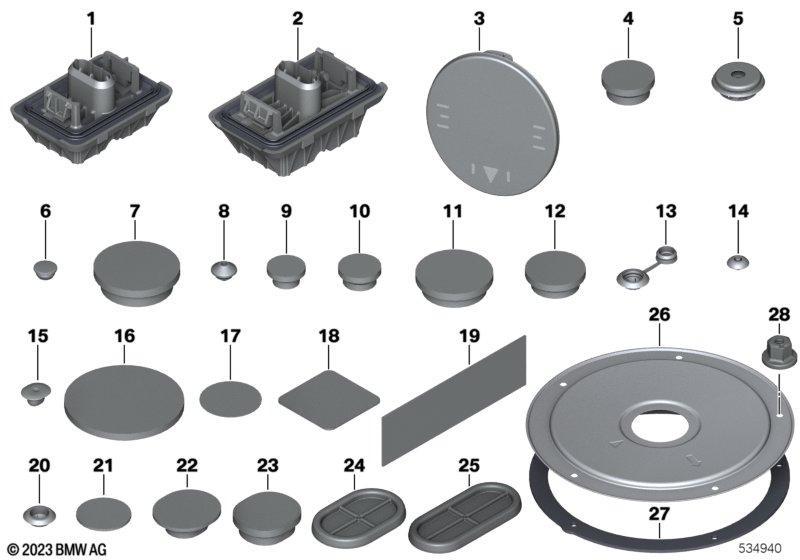 1 2 3 4 5

6 7 8 9 10 11 12 13 14

15 16 17 18 19 26 28

20 21 22 23 24 25 27

© 2023 BMW AG

534940