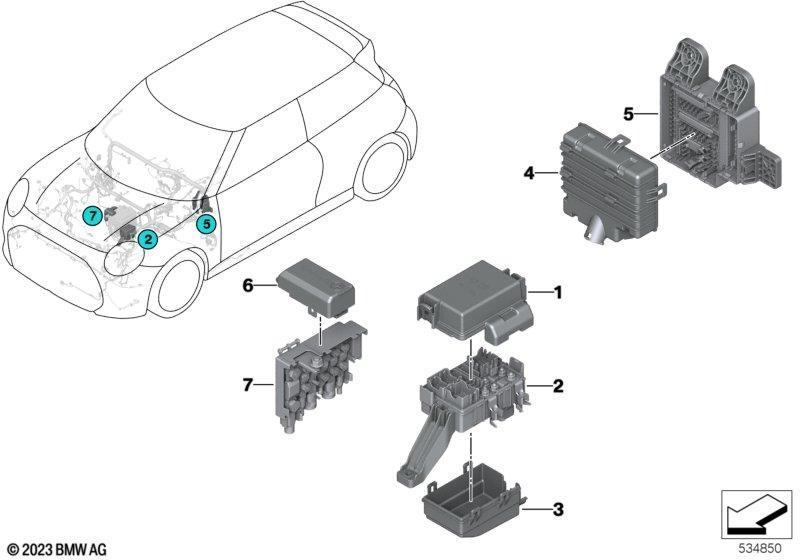 7
2
5
5
4
6
1
7
2
3
© 2023 BMW AG
534850