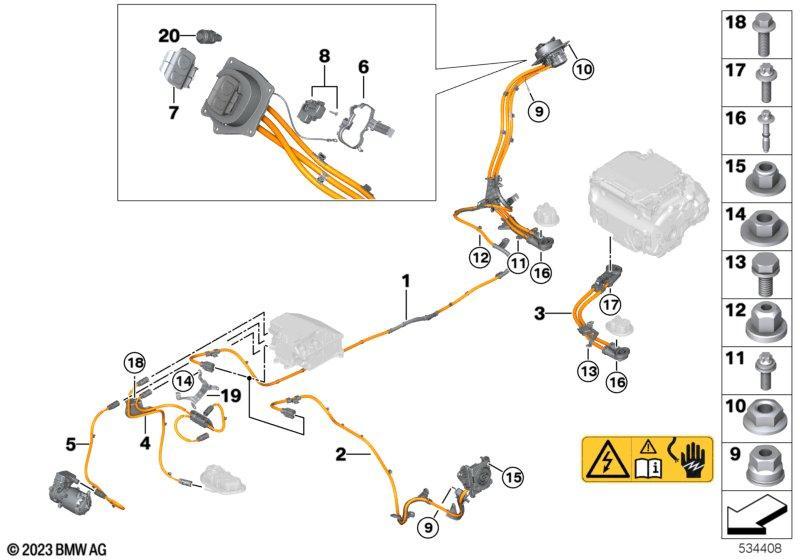 20
8
6
7
10
9
12
11
16
1
3
17
13
16
18
14
19
5
4
2
15
9
18
17
16
15
14
13
12
11
10
9
© 2023 BMW AG
534408