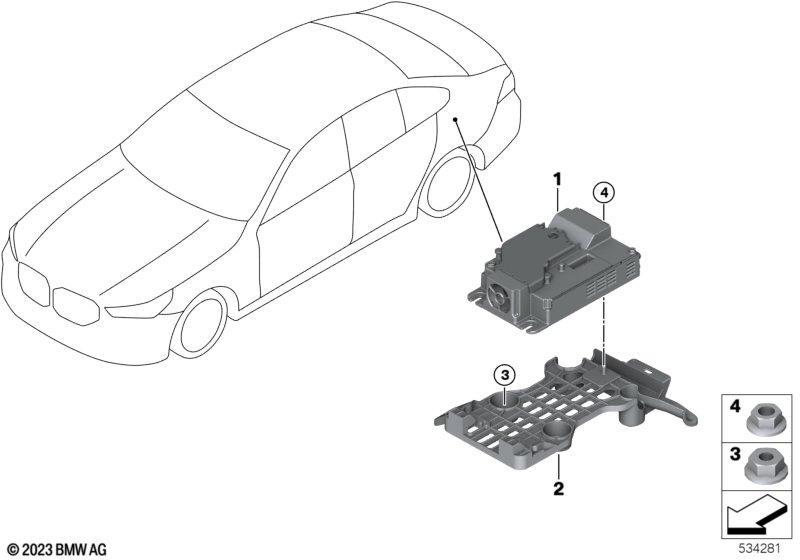 1
4
3
2
4
3
© 2023 BMW AG
534281