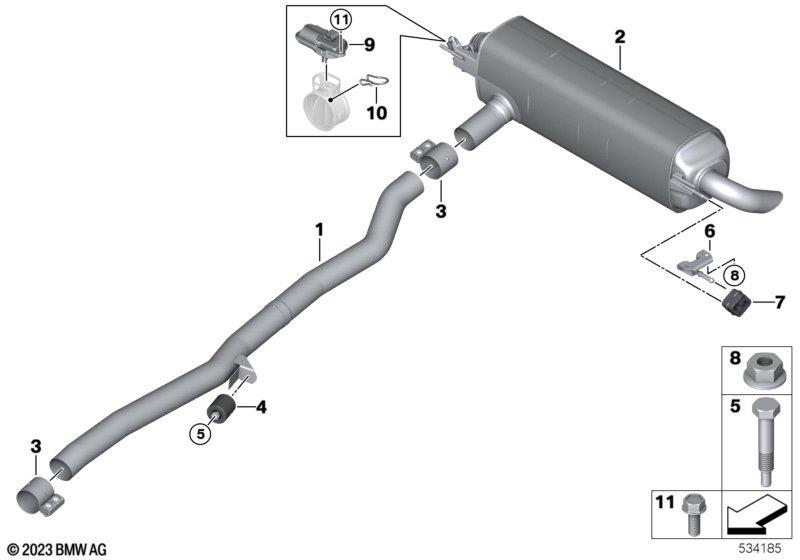 11
9
10
2
3
1
6
8
7
4
5
3
8
5
11
© 2023 BMW AG
534185