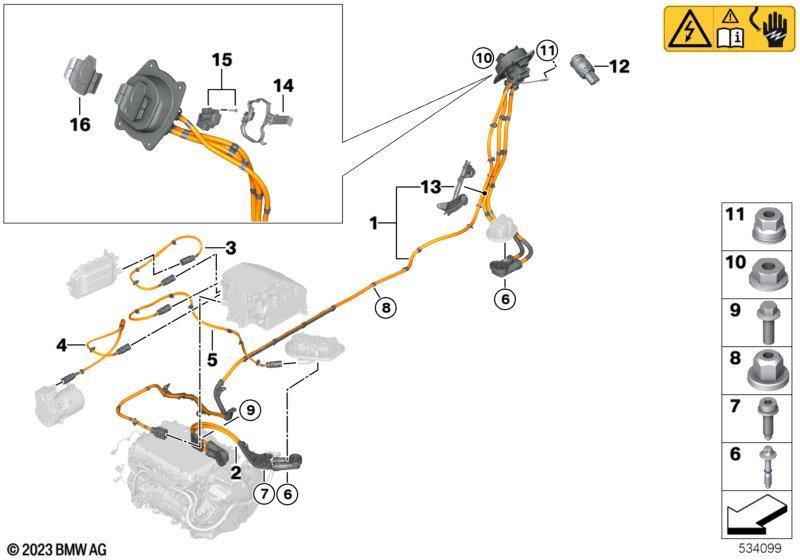 15
14
16
10
11
12
13
1
3
8
6
4
5
9
2
7
6
11
10
9
8
7
6
© 2023 BMW AG
534099