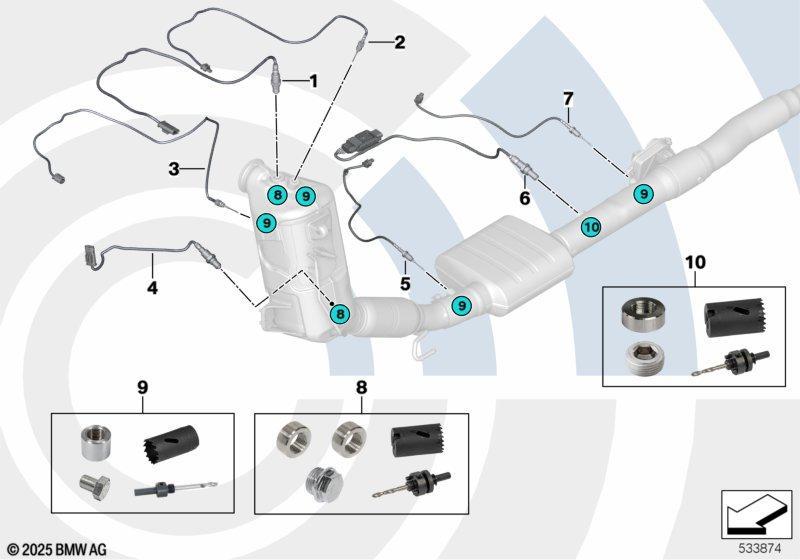 2
1
7
3
8
9
9
6
9
10
4
5
8
9
10
9
8
© 2025 BMW AG
533874