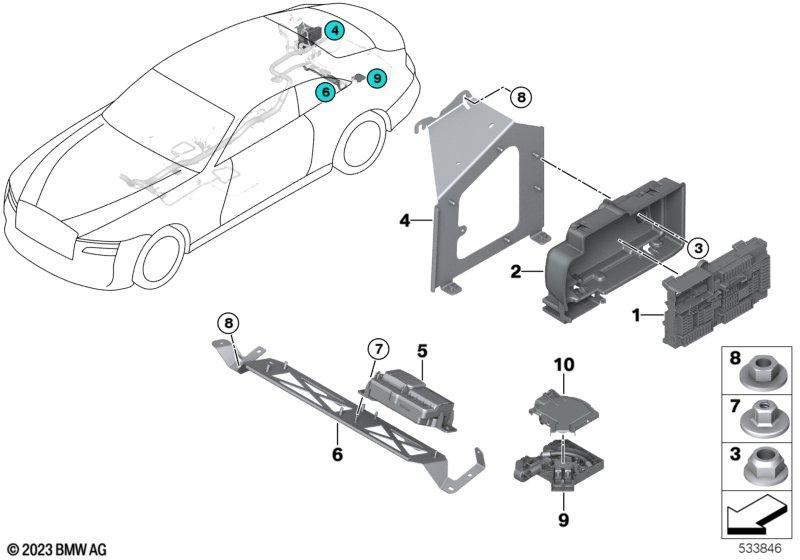 4
9
6
8
4
3
2
1
8
7
5
10
6
9
8
7
3
© 2023 BMW AG
533846