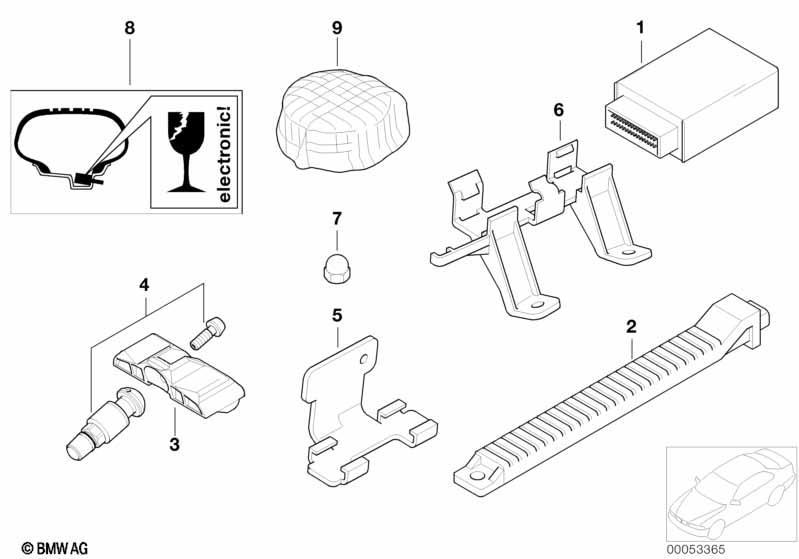 8
9
1
electronic!
6
7
4
5
2
3
© BMW AG
00053365