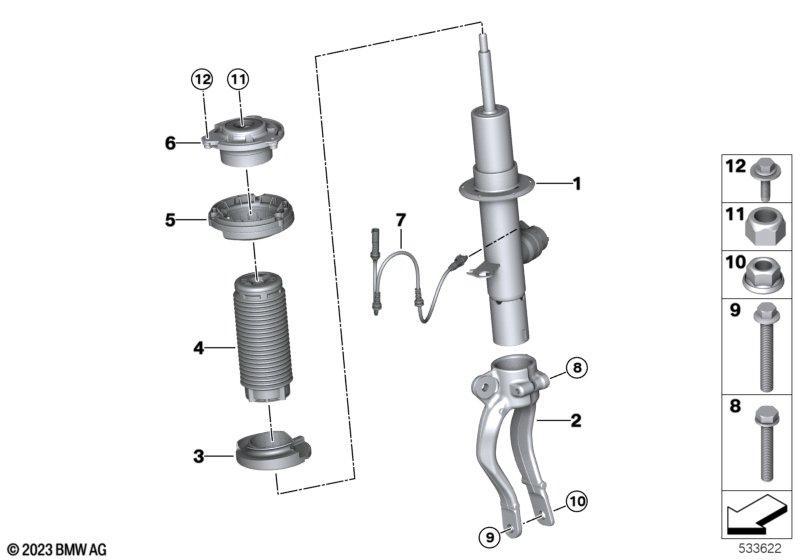 12
11
6
5
4
3
7
1
8
2
10
9
12
11
10
9
8
© 2023 BMW AG
533622