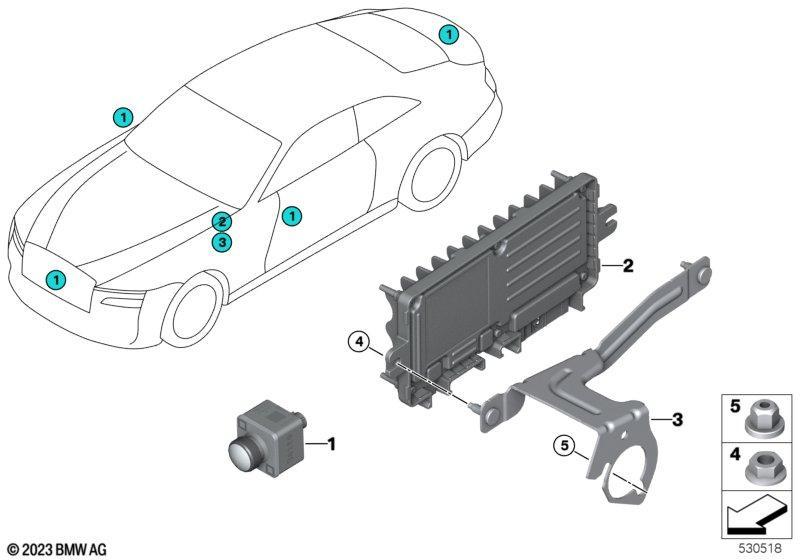 1
1
1
2
3
1
2
4
3
5
1
5
4
© 2023 BMW AG
530518