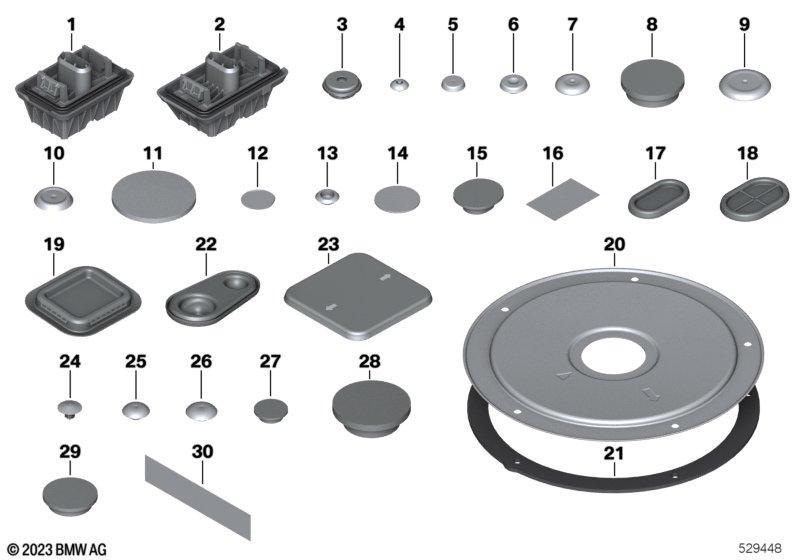 1 2 3 4 5 6 7 8 9

10 11 12 13 14 15 16 17 18

19 22 23 20

24 25 26 27 28

29 30 21

© 2023 BMW AG

529448