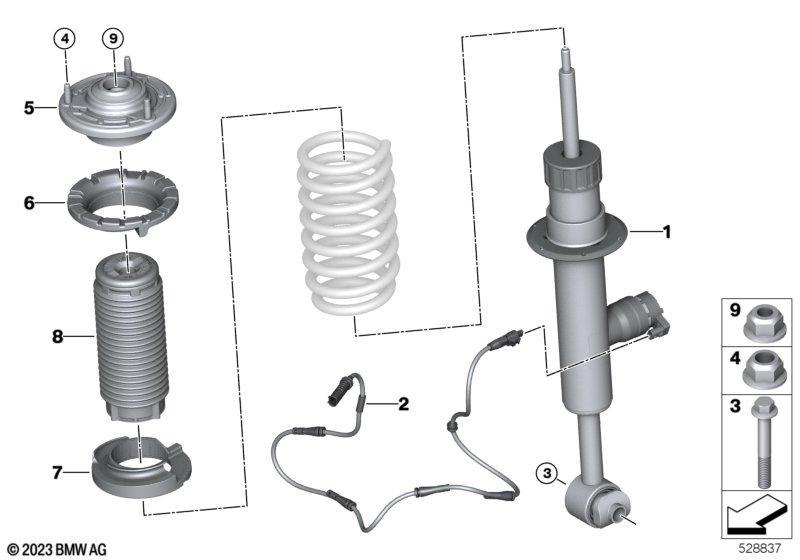 4
9
5
6
8
7
2
1
3
9
4
3
© 2023 BMW AG
528837