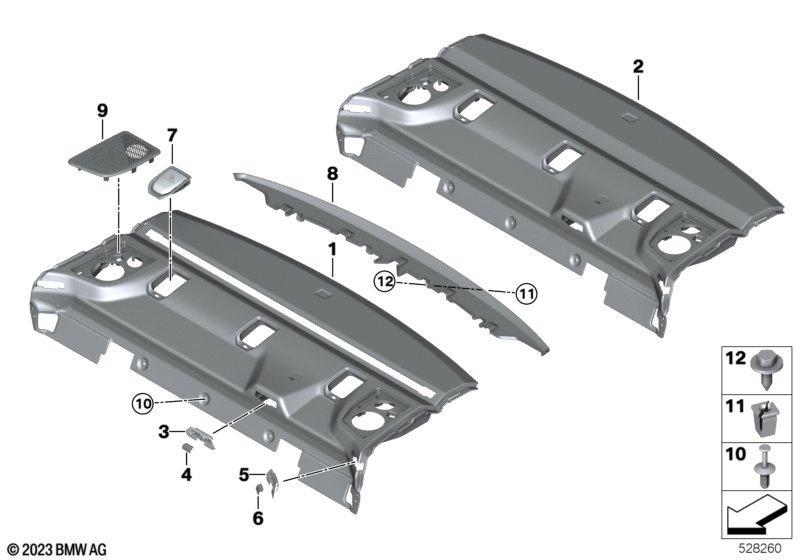 2
9
7
8
1
12
11
10
3
4
5
6
12
11
10
© 2023 BMW AG
528260