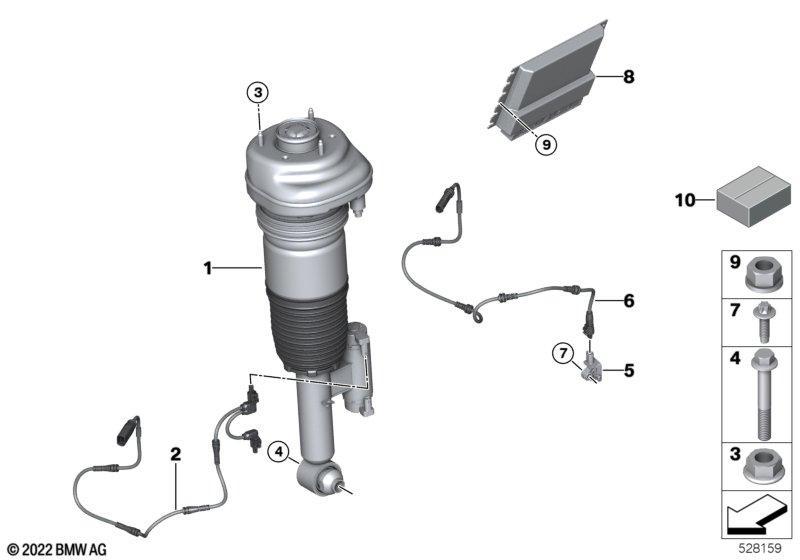 3
8
9
10
1
6
7
5
4
2
9
7
4
3
© 2022 BMW AG
528159