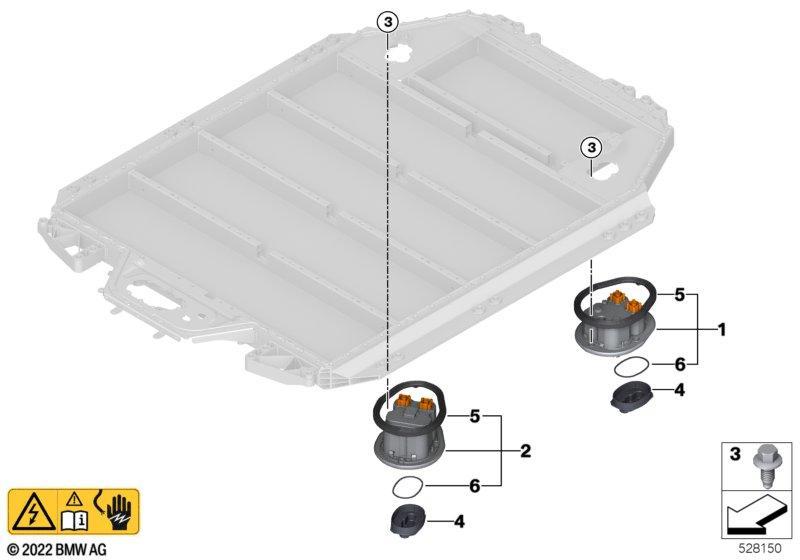 3
3
5
1
6
4
5
2
6
4
3
© 2022 BMW AG
528150