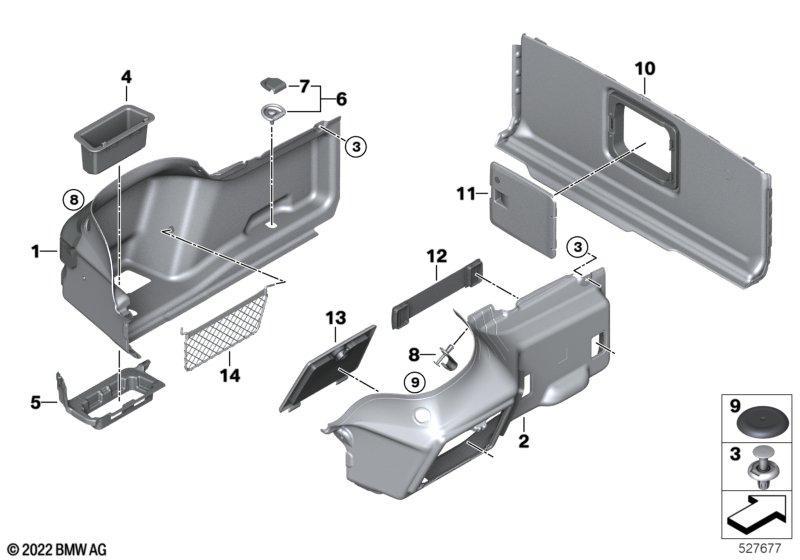 4
7
6
3
10
8
1
11
3
12
13
8
9
14
5
2
9
3
© 2022 BMW AG
527677