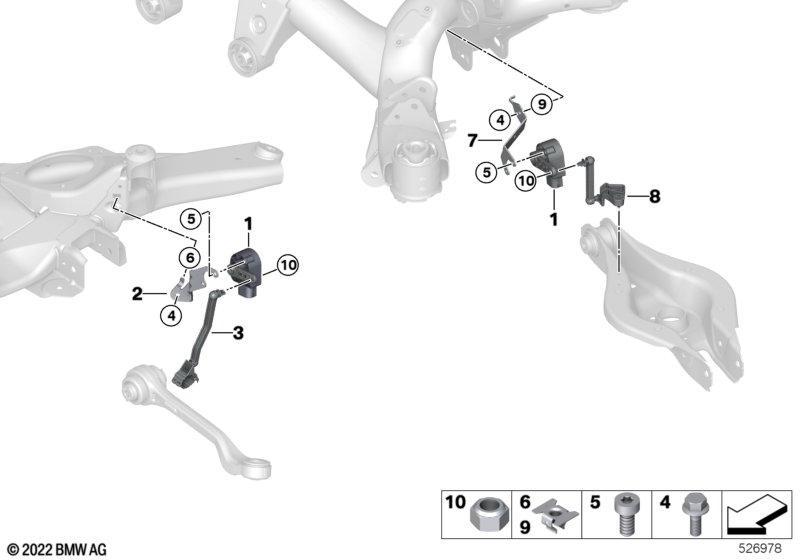 9
4
7
5
10
8
1
5
1
6
10
2
4
3
10
6
9
5
4
© 2022 BMW AG
526978