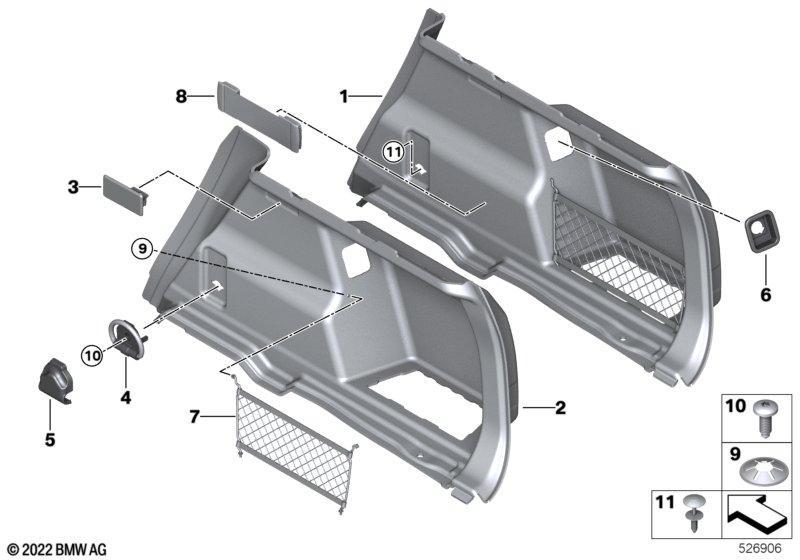 8
1
11
3
9
6
10
4
5
7
2
10
9
11
© 2022 BMW AG
526906