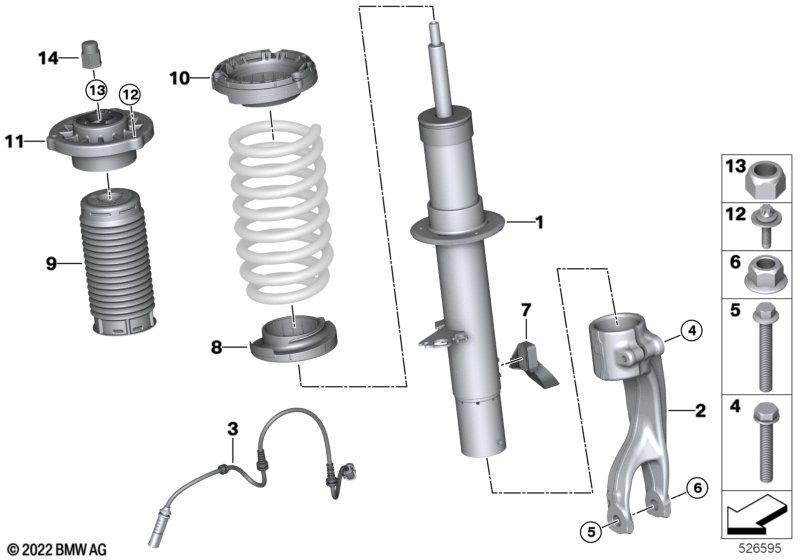 14
13
12
10
11
9
8
3
1
7
4
2
6
5
13
12
6
5
4
© 2022 BMW AG
526595