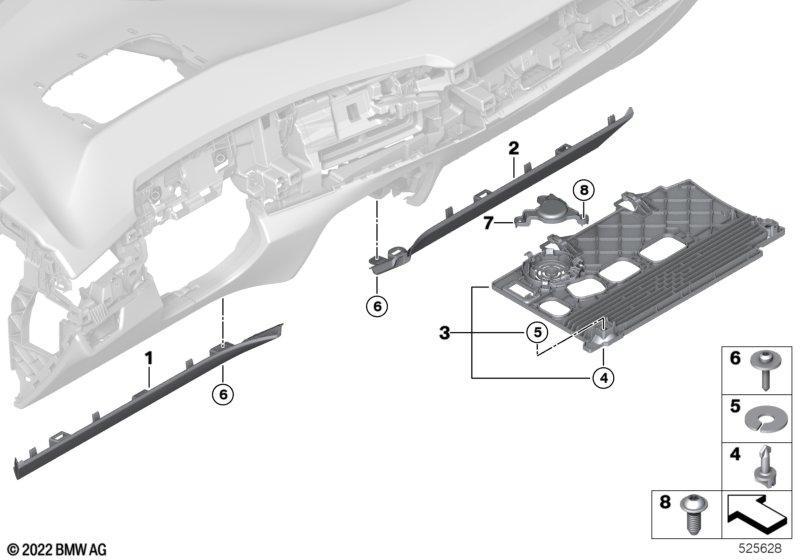 2
8
7
6
3
5
4
1
6
6
5
4
8
© 2022 BMW AG
525628