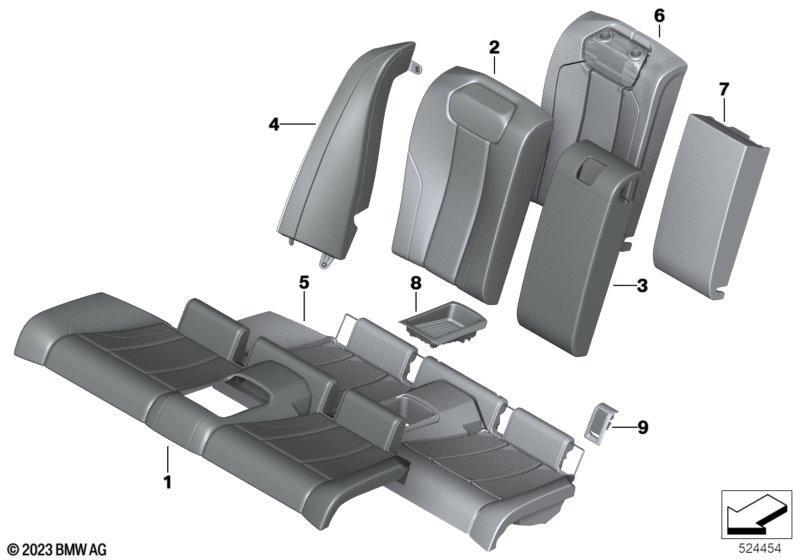 6
2
7
4
5
8
3
9
1
© 2023 BMW AG
524454