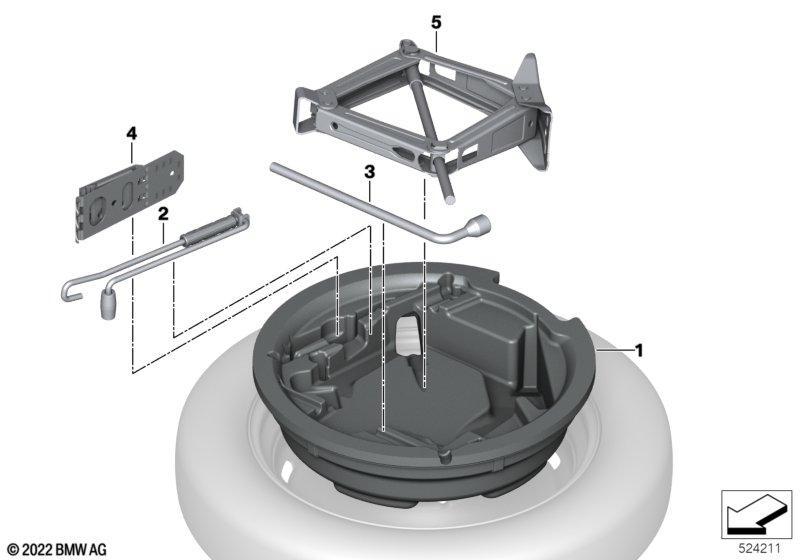 5
4
3
2
1
© 2022 BMW AG
524211