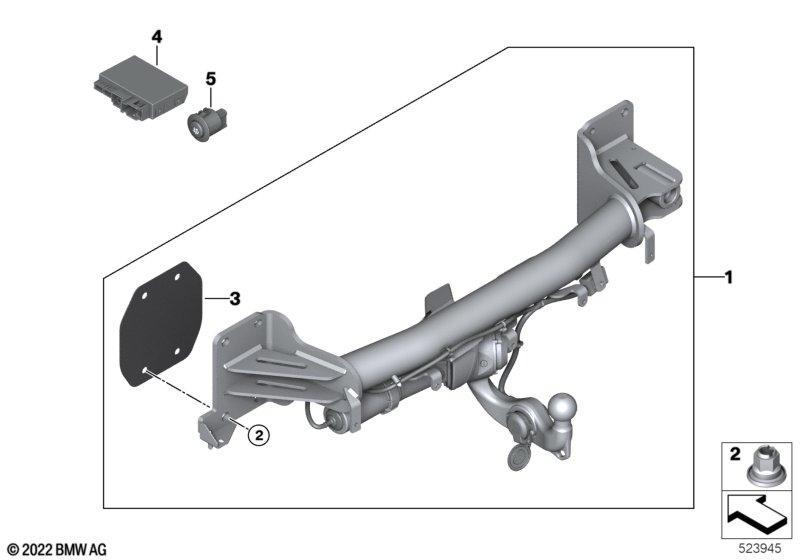 4

5

1

3

2

2

© 2022 BMW AG

523945