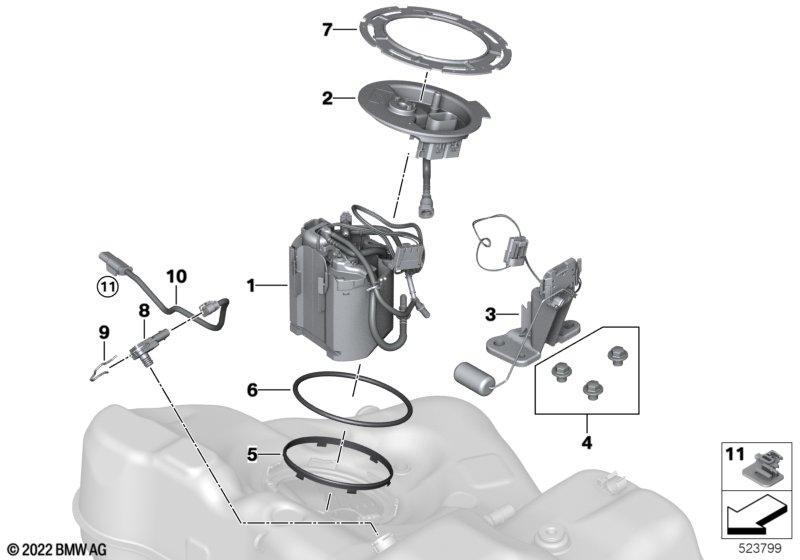 7
2
1
11
10
8
9
3
6
5
4
11
© 2022 BMW AG
523799