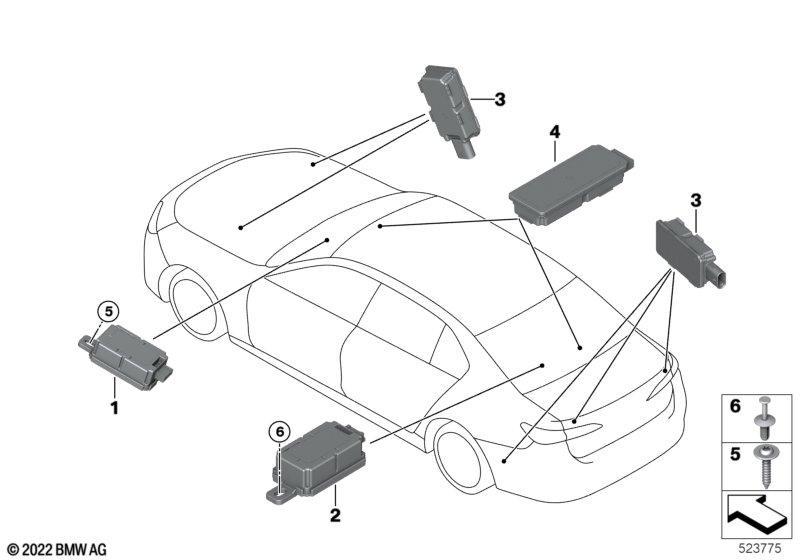 3
4
3
5
1
6
2
6
5
© 2022 BMW AG
523775