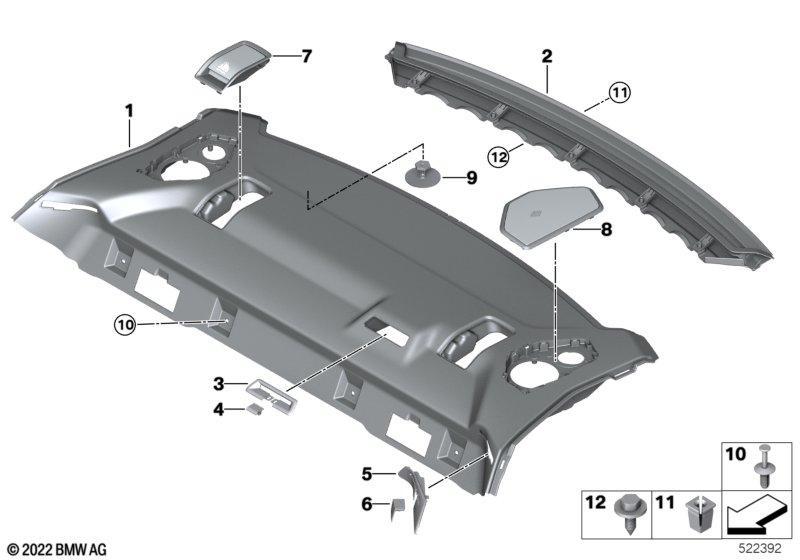 7
2
11
1
12
9
8
10
3
4
5
6
10
12
11
© 2022 BMW AG
522392