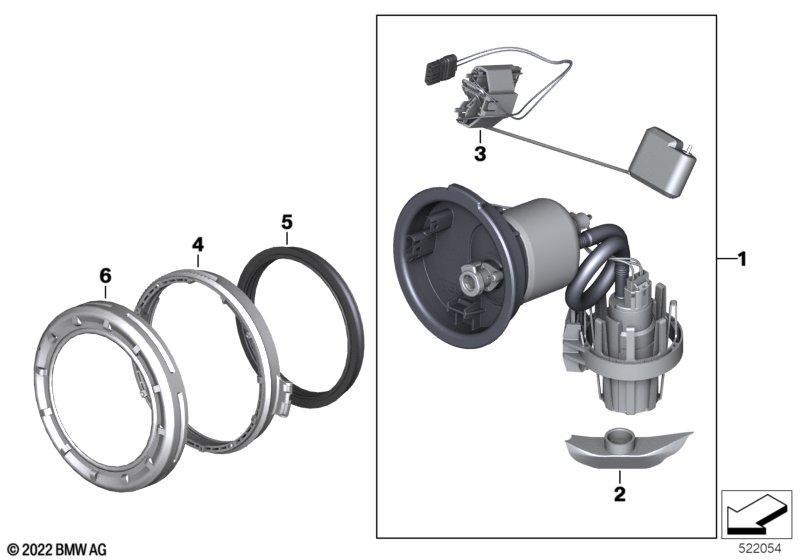 3

1

5

4

6

2

© 2022 BMW AG

522054