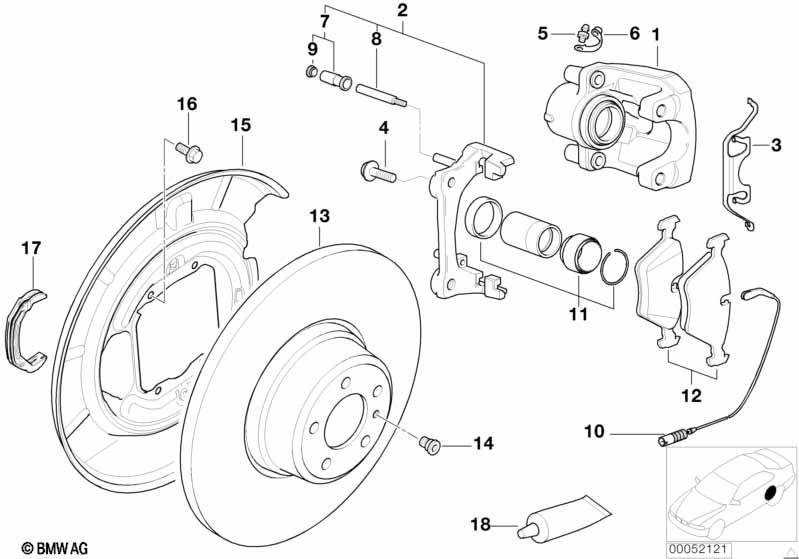 7
2
5
6
1
9
8
16
15
4
3
13
17
11
12
10
14
18
© BMW AG
00052121