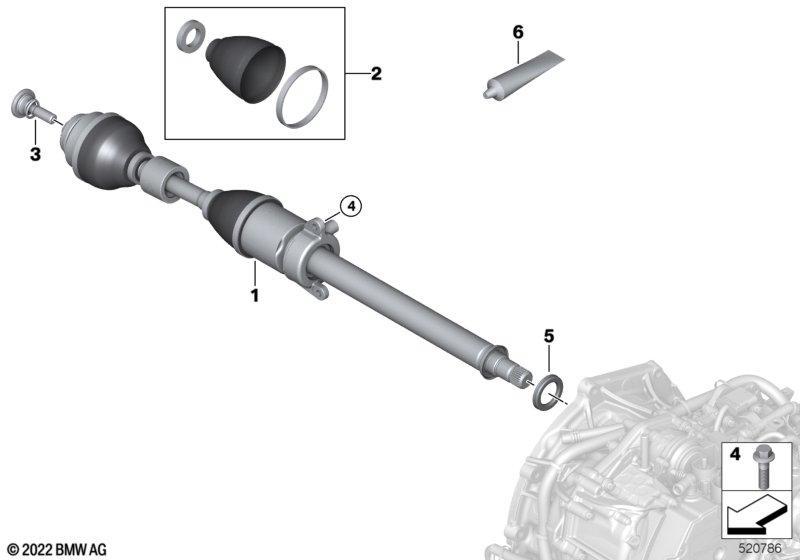 6
2
3
4
1
5
4
© 2022 BMW AG
520786