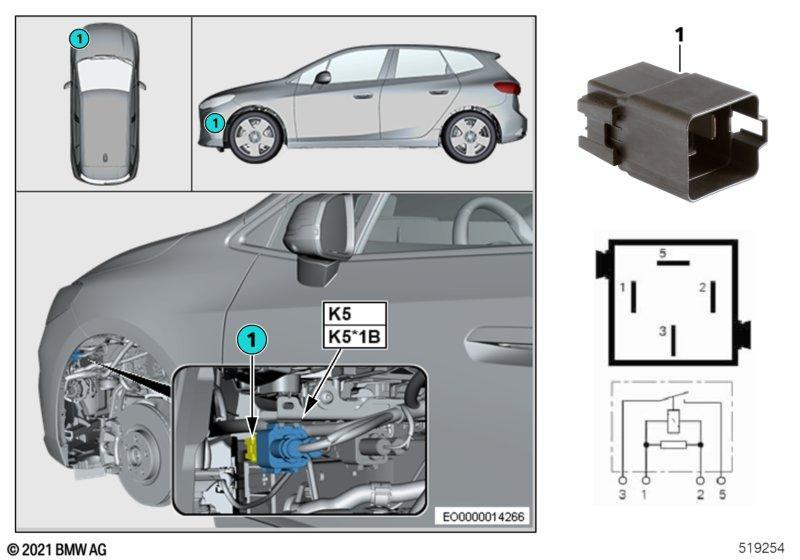 1

1

1

K5
K5*1B

EO0000014266

1

5
1
2
3

3 1 2 5

© 2021 BMW AG

519254