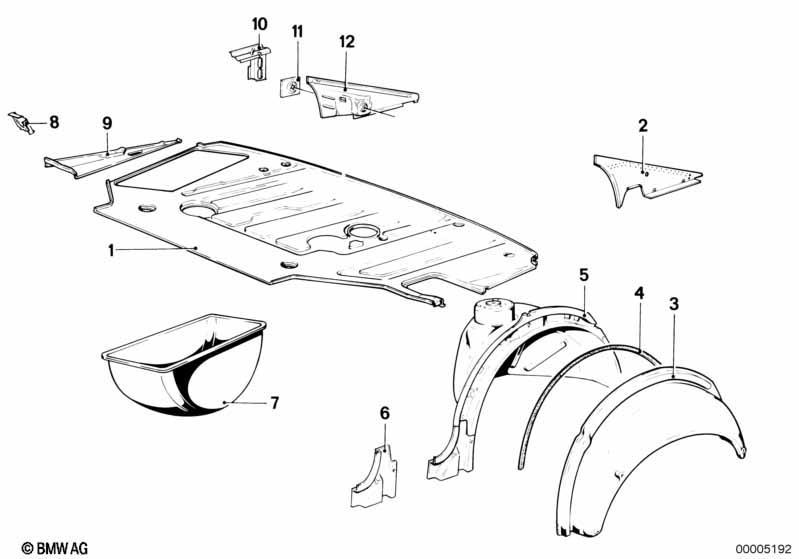 10
11
12
8
9
2
1
5
4
3
7
6
© BMW AG
00005192