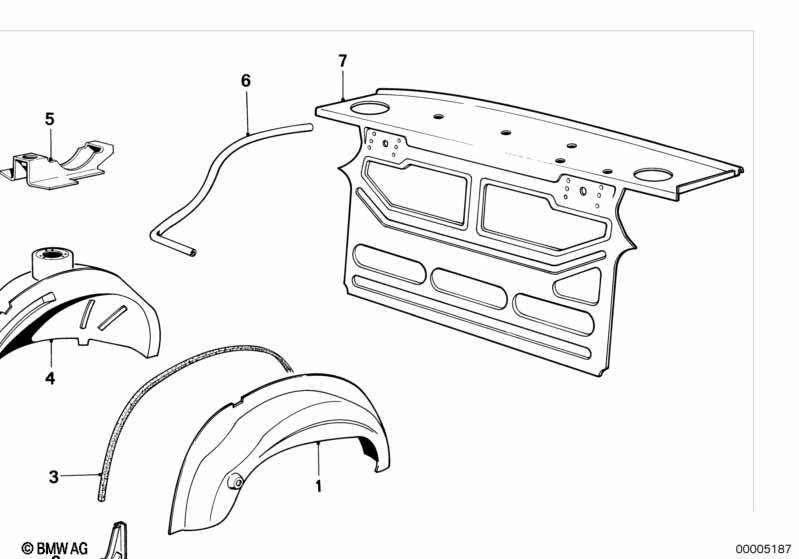 7
6
5
4
3
1
© BMW AG
00005187