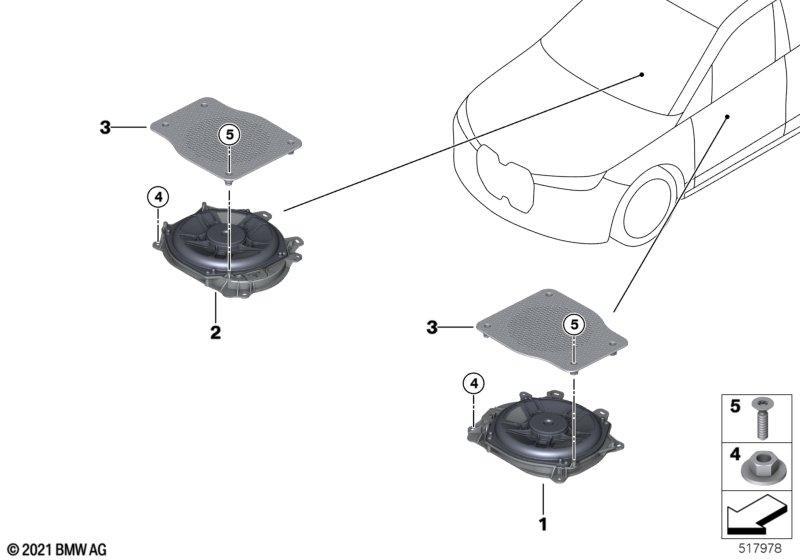 3
5
4
2
3
5
4
1
5
4
© 2021 BMW AG
517978