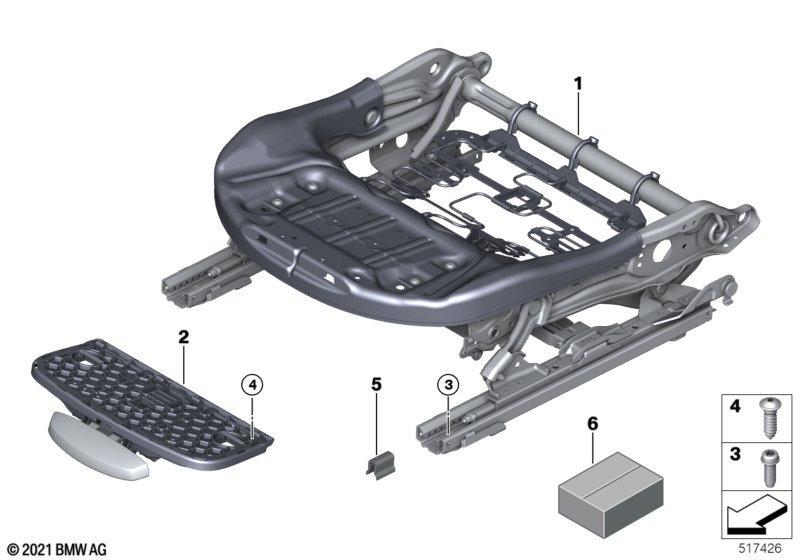 1
2
4
5
3
6
4
3
© 2021 BMW AG
517426