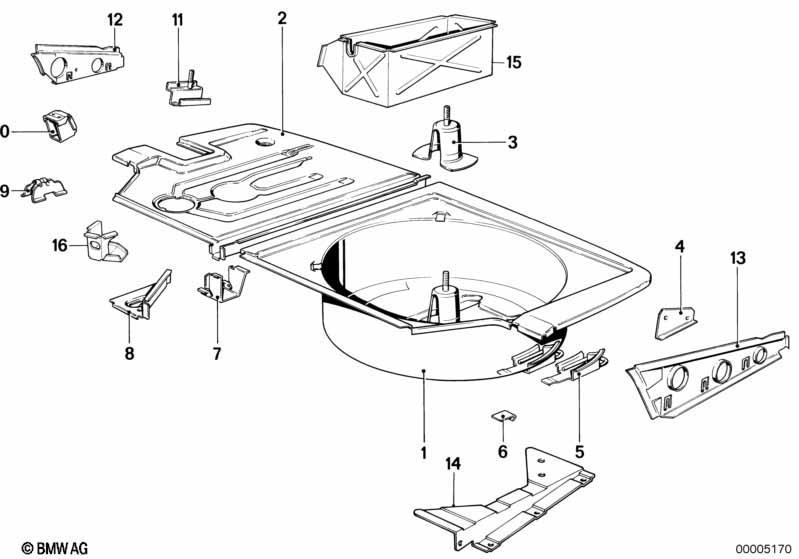 12
11
2
15
0
3
9
16
4
13
8
7
1
6
5
14
© BMW AG
00005170