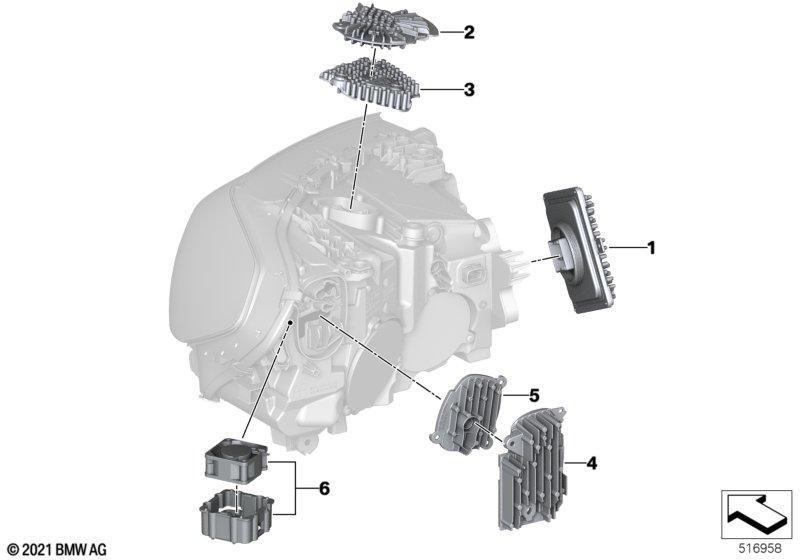 2
3
1
5
4
6
© 2021 BMW AG
516958