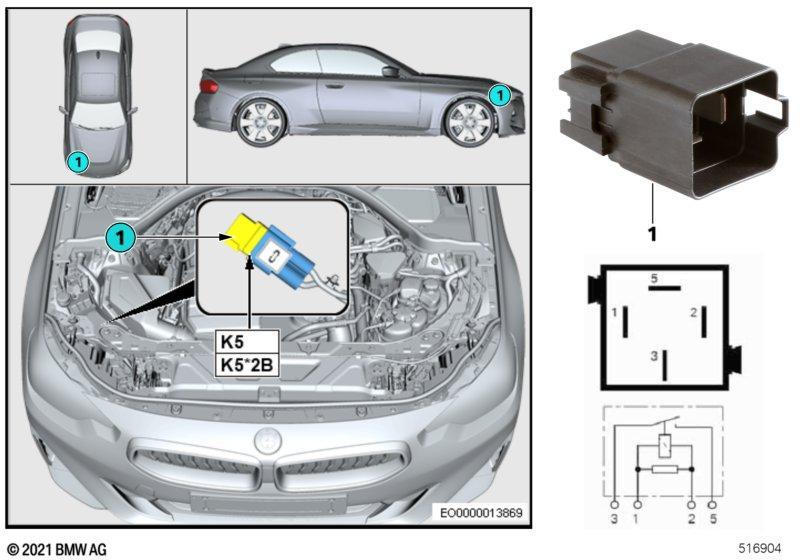 1

1

1

K5
K5*2B

EO0000013869

1

5
1
2
3

3 1 2 5

© 2021 BMW AG

516904