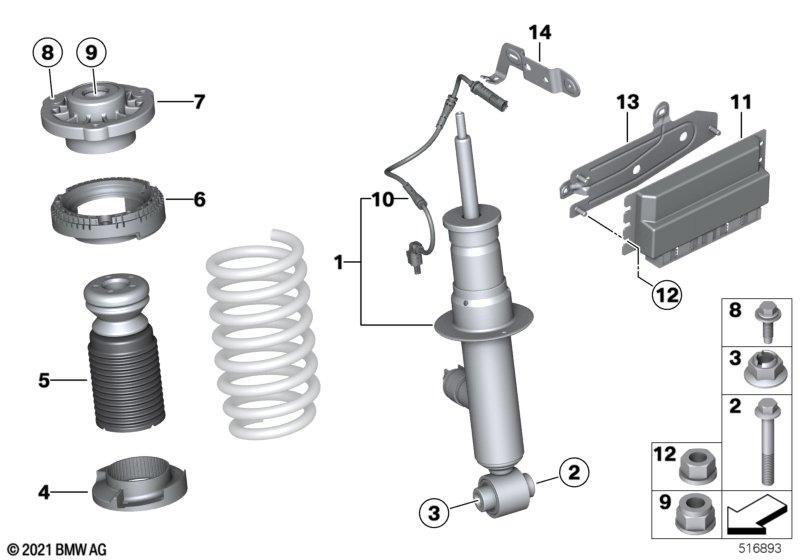 8
9
7
6
5
4
14
13
11
10
1
12
2
3
8
3
2
12
9
© 2021 BMW AG
516893